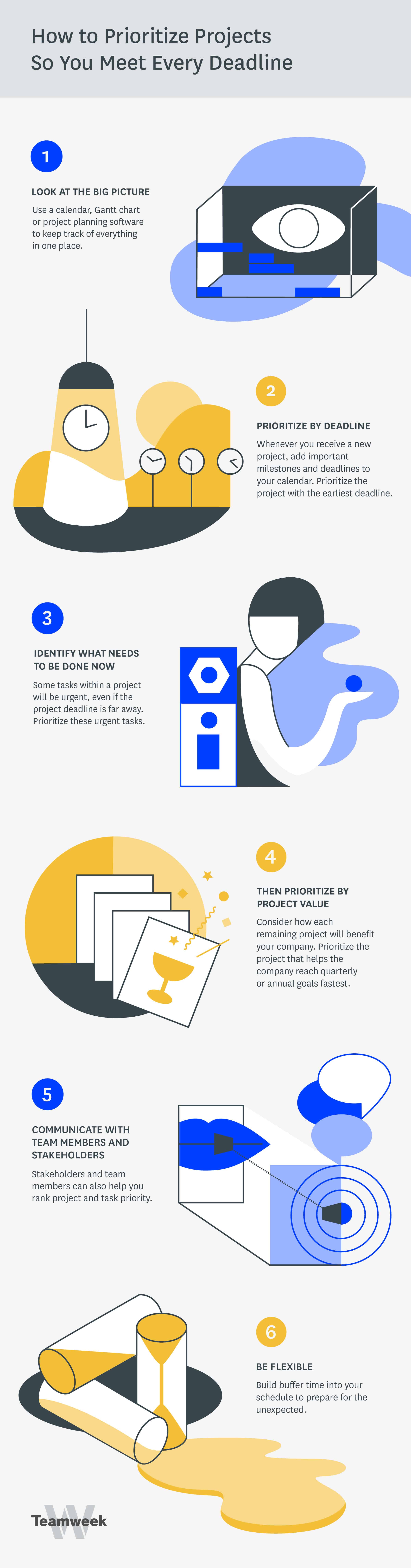 How to Prioritize Projects So You Meet Every Deadline

1

LOOK AT THE BIG PICTURE

Use a calendar, Gantt chart or project planning software to keep track of everything in one place.

2

PRIORITIZE BY DEADLINE

Whenever you receive a new project, add important milestones and deadlines to your calendar. Prioritize the project with the earliest deadline.

3

IDENTIFY WHAT NEEDS TO BE DONE NOW

Some tasks within a project will be urgent, even if the project deadline is far away. Prioritize these urgent tasks.

4

THEN PRIORITIZE BY PROJECT VALUE

Consider how each remaining project will benefit your company. Prioritize the project that helps the company reach quarterly or annual goals fastest.

5

COMMUNICATE WITH TEAM MEMBERS AND STAKEHOLDERS

Stakeholders and team members can also help you rank project and task priority.

6

BE FLEXIBLE

Build buffer time into your schedule to prepare for the unexpected.

Teamweek